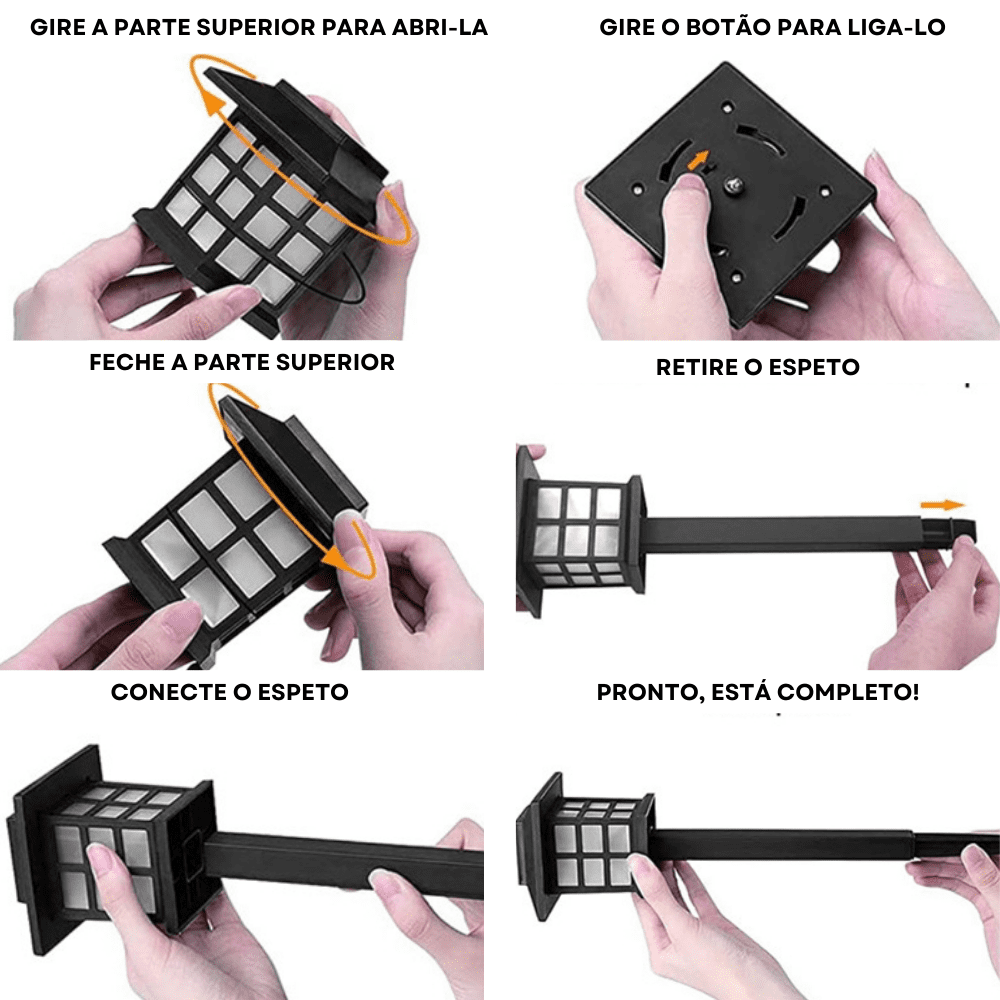 GIRE A PARTE SUPERIOR PARA ABRI-LA

GIRE O BOTÃO PARA LIGA-LO

FECHE A PARTE SUPERIOR

RETIRE O ESPETO

CONECTE O ESPETO

PRONTO, ESTÁ COMPLETO!